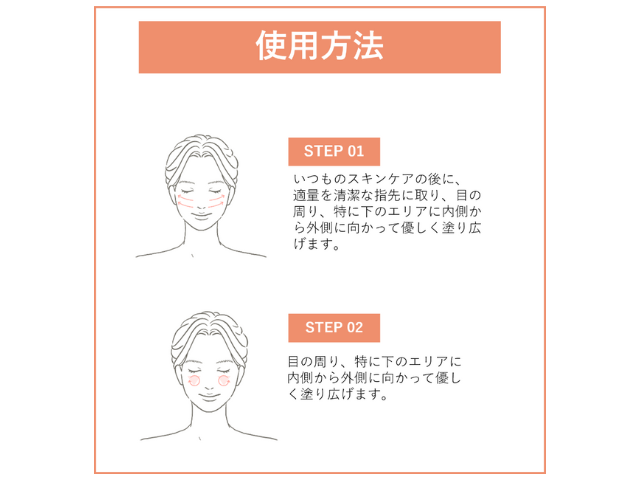 使用方法

STEP 01

いつものスキンケアの後に、適量を清潔な指先に取り、目の周り、特に下のエリアに内側から外側に向かって優しく塗り広げます。

STEP 02

目の周り、特に下のエリアに内側から外側に向かって優しく塗り広げます。